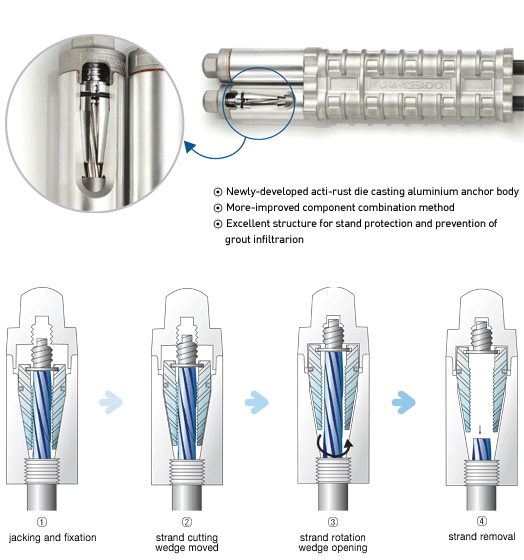 ⊙ Newly-developed acti-rust die casting aluminium anchor body
⊙ More-improved component combination method
⊙ Excellent structure for stand protection and prevention of grout infiltrarion

①
jacking and fixation

②
strand cutting
wedge moved

③
strand rotation
wedge opening

④
strand removal